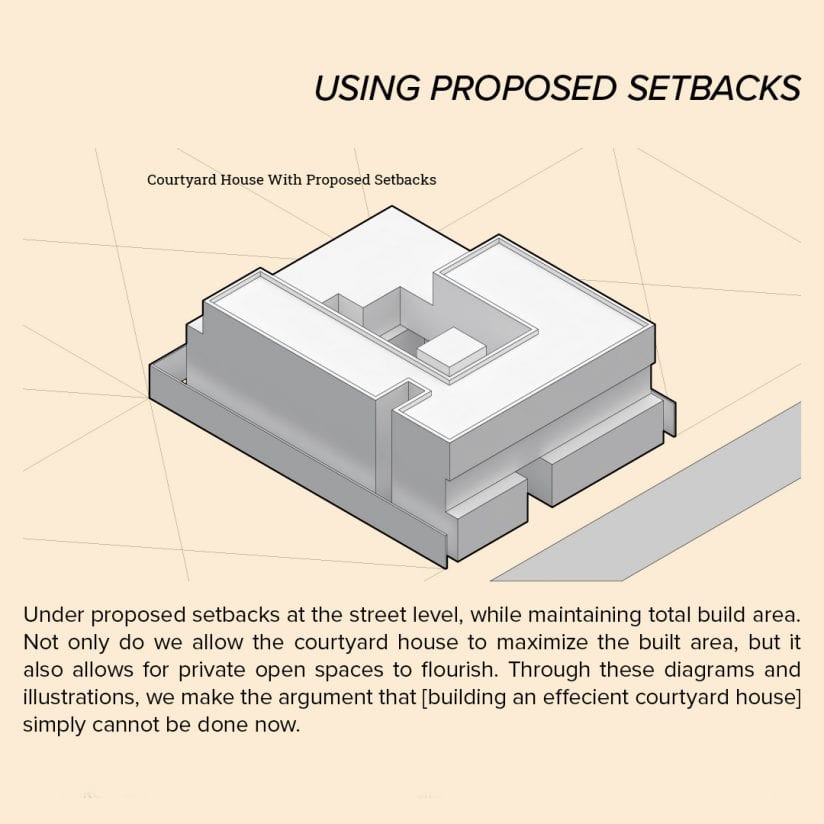 USING PROPOSED SETBACKS

Courtyard House With Proposed Setbacks

Under proposed setbacks at the street level, while maintaining total build area. Not only do we allow the courtyard house to maximize the built area, but it also allows for private open spaces to flourish. Through these diagrams and illustrations, we make the argument that [building an effecient courtyard house] simply cannot be done now.